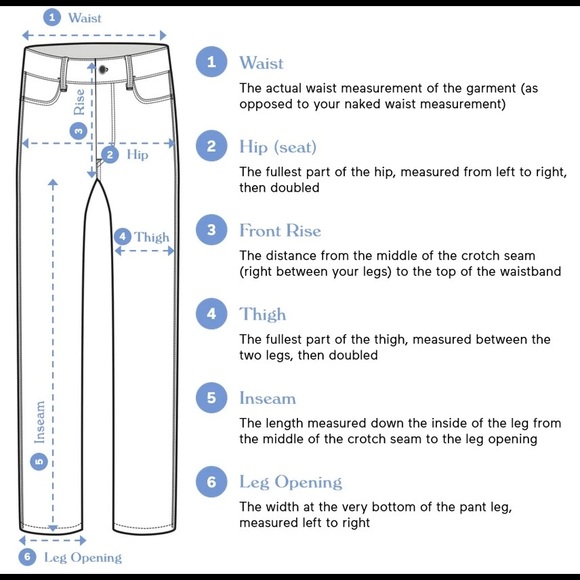 1 Waist

3 Rise

2 Hip

4 Thigh

5 Inseam

6 Leg Opening

1 Waist
The actual waist measurement of the garment (as opposed to your naked waist measurement)

2 Hip (seat)
The fullest part of the hip, measured from left to right, then doubled

3 Front Rise
The distance from the middle of the crotch seam (right between your legs) to the top of the waistband

4 Thigh
The fullest part of the thigh, measured between the two legs, then doubled

5 Inseam
The length measured down the inside of the leg from the middle of the crotch seam to the leg opening

6 Leg Opening
The width at the very bottom of the pant leg, measured left to right